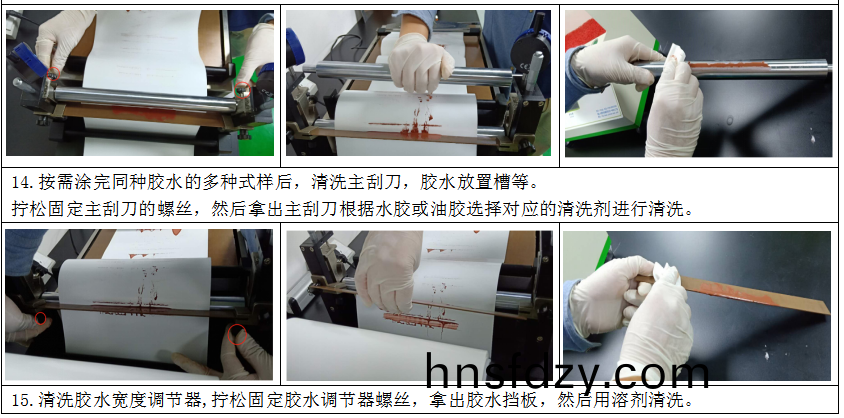 14. 按需涂完同种胶水的多种式样后，清洗主刮刀，胶水放置槽等。
拧松固定主刮刀的螺丝，然后拿出主刮刀根据水胶或油胶选择对应的清洗剂进行清洗。

hnsfdzy.com

15. 清洗胶水宽度调节器，拧松固定胶水调节器螺丝，拿出胶水挡板，然后用溶剂清洗。